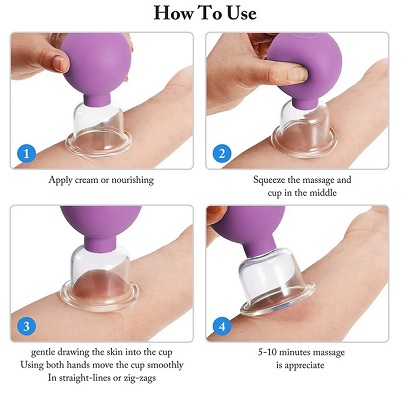 How To Use

1

Apply cream or nourishing

2

Squeeze the massage and cup in the middle

3

gentle drawing the skin into the cup
Using both hands move the cup smoothly
In straight-lines or zig-zags

4

5-10 minutes massage is appreciate